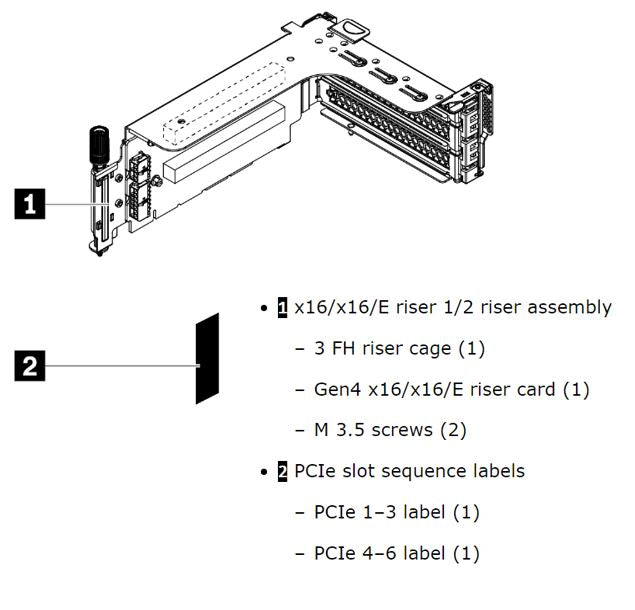 1

2

• 1 x16/x16/E riser 1/2 riser assembly

– 3 FH riser cage (1)

– Gen4 x16/x16/E riser card (1)

– M 3.5 screws (2)

• 2 PCIe slot sequence labels

– PCIe 1–3 label (1)

– PCIe 4–6 label (1)