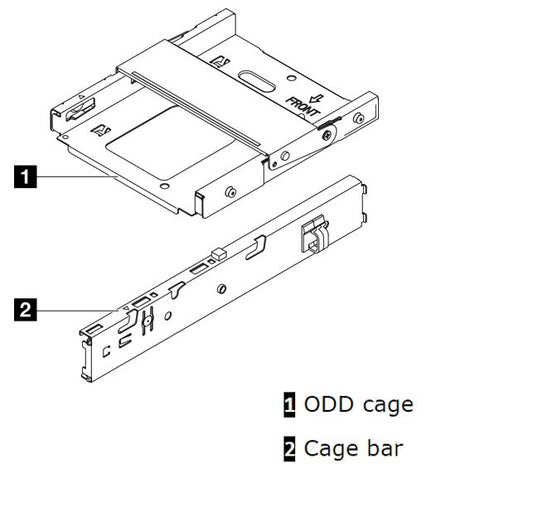 FRONT

1

2

1 ODD cage

2 Cage bar